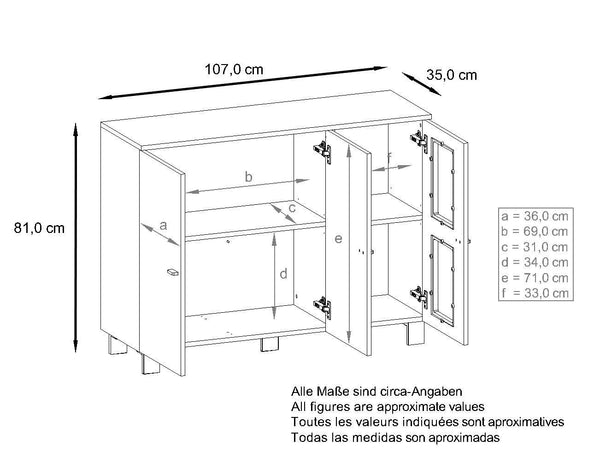 107,0 cm

35,0 cm

81,0 cm

b

f

c

a

e

d

a = 36,0 cm
b = 69,0 cm
c = 31,0 cm
d = 34,0 cm
e = 71,0 cm
f = 33,0 cm

Alle Maße sind circa-Angaben
All figures are approximate values
Toutes les valeurs indiquées sont aproximatives
Todas las medidas son aproximadas