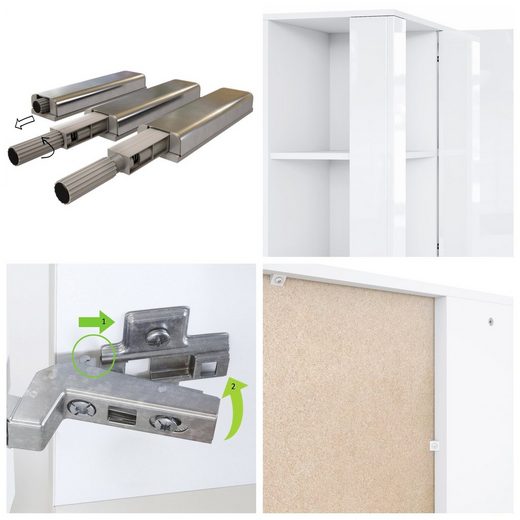 1
2